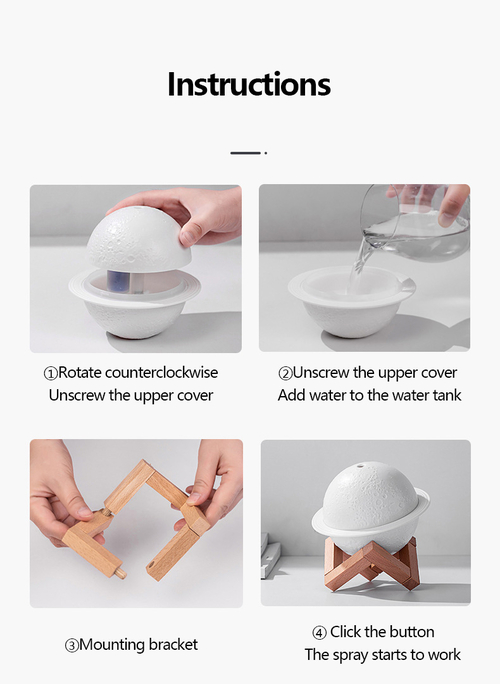 Instructions

①Rotate counterclockwise
Unscrew the upper cover

②Unscrew the upper cover
Add water to the water tank

③Mounting bracket

④ Click the button
The spray starts to work