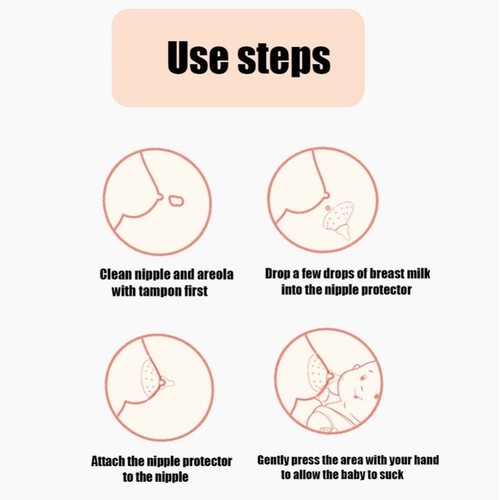 Use steps

Clean nipple and areola with tampon first

Drop a few drops of breast milk into the nipple protector

Attach the nipple protector to the nipple

Gently press the area with your hand to allow the baby to suck