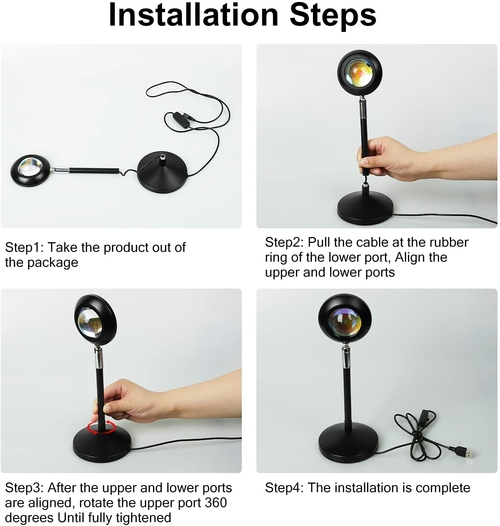 Installation Steps

Step1: Take the product out of the package

Step2: Pull the cable at the rubber ring of the lower port, Align the upper and lower ports

Step3: After the upper and lower ports are aligned, rotate the upper port 360 degrees Until fully tightened

Step4: The installation is complete