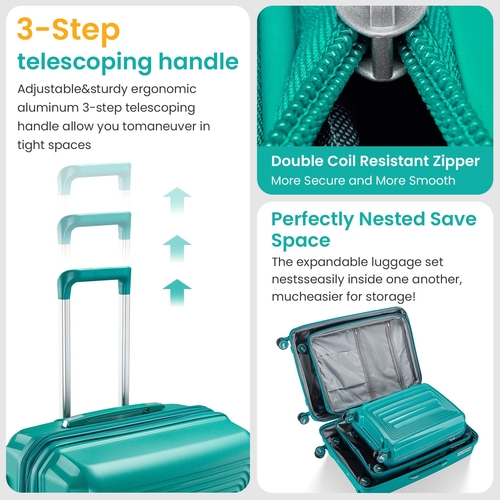 3-Step
telescoping handle
Adjustable&sturdy ergonomic aluminum 3-step telescoping handle allow you tomaneuver in tight spaces

Double Coil Resistant Zipper
More Secure and More Smooth

Perfectly Nested Save Space
The expandable luggage set nestsseasily inside one another, mucheasier for storage!