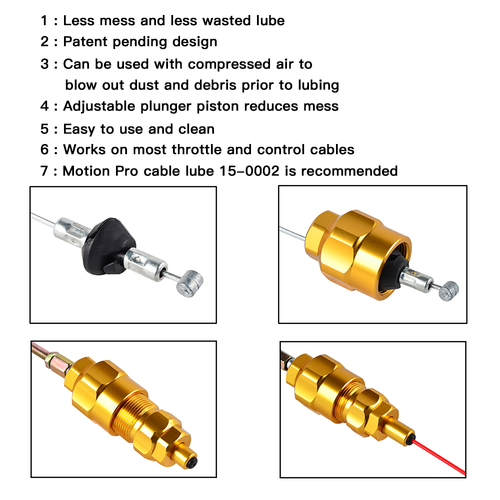 1 : Less mess and less wasted lube
2 : Patent pending design
3 : Can be used with compressed air to blow out dust and debris prior to lubing
4 : Adjustable plunger piston reduces mess
5 : Easy to use and clean
6 : Works on most throttle and control cables
7 : Motion Pro cable lube 15-0002 is recommended