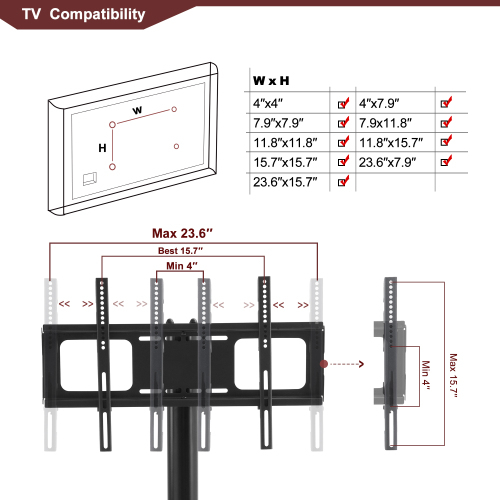 TV Compatibility

W

H

| W x H | | | |
|---|---|---|---|
| 4″x4″ | ☑ | 4″x7.9″ | ☑ |
| 7.9″x7.9″ | ☑ | 7.9x11.8″ | ☑ |
| 11.8″x11.8″ | ☑ | 11.8″x15.7″ | ☑ |
| 15.7″x15.7″ | ☑ | 23.6″x7.9″ | ☑ |
| 23.6″x15.7″ | ☑ | | |

Max 23.6″

Best 15.7″

Min 4″

<< >> << >> << >> << >>

Min 4″

Max 15.7″