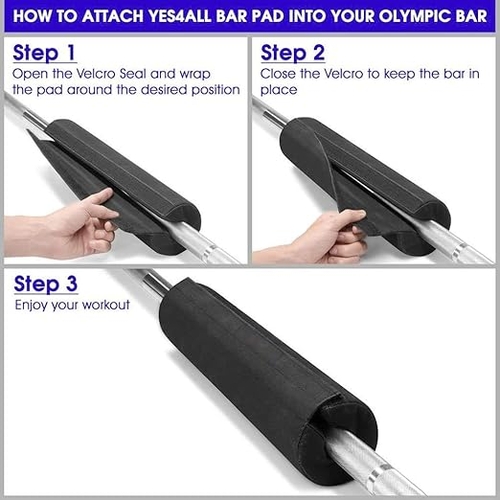 HOW TO ATTACH YES4ALL BAR PAD INTO YOUR OLYMPIC BAR

Step 1
Open the Velcro Seal and wrap the pad around the desired position

Step 2
Close the Velcro to keep the bar in place

Step 3
Enjoy your workout