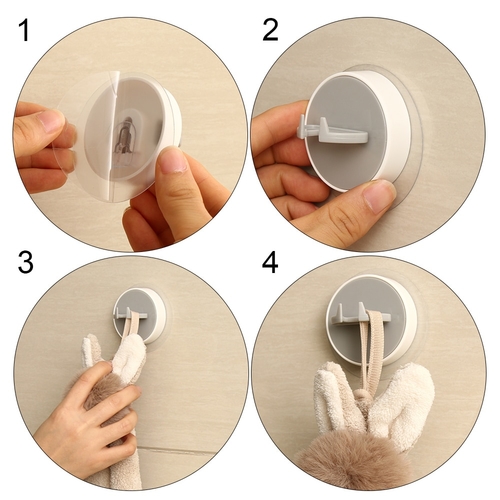 1

2

3

4