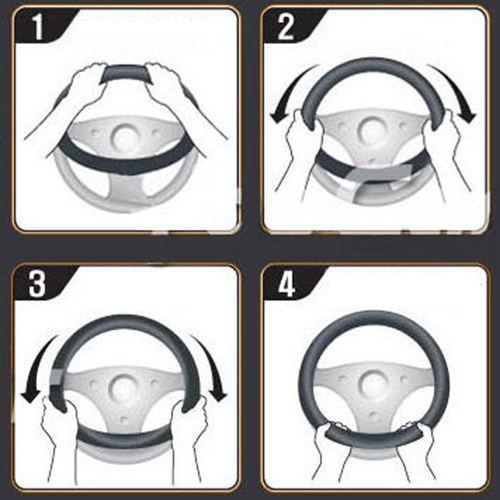 1

2

3

4