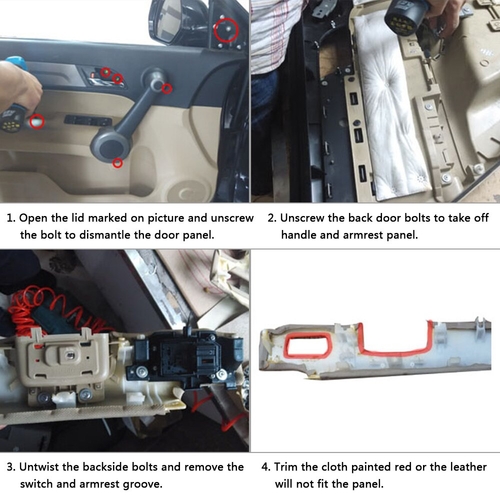 1. Open the lid marked on picture and unscrew the bolt to dismantle the door panel.

2. Unscrew the back door bolts to take off handle and armrest panel.

3. Untwist the backside bolts and remove the switch and armrest groove.

4. Trim the cloth painted red or the leather will not fit the panel.