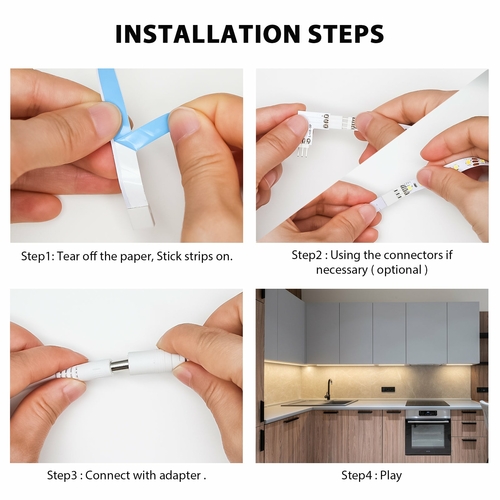 INSTALLATION STEPS

Step1: Tear off the paper, Stick strips on.

Step2 : Using the connectors if necessary ( optional )

Step3 : Connect with adapter .

Step4 : Play