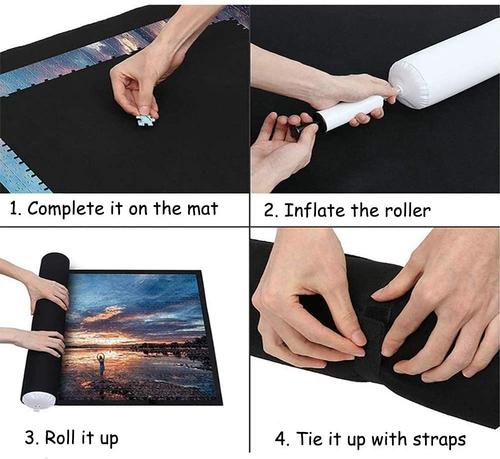 1. Complete it on the mat

2. Inflate the roller

3. Roll it up

4. Tie it up with straps