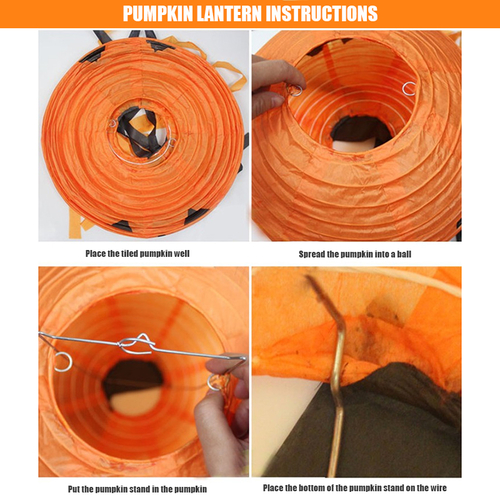 PUMPKIN LANTERN INSTRUCTIONS

Place the tiled pumpkin well

Spread the pumpkin into a ball

Put the pumpkin stand in the pumpkin

Place the bottom of the pumpkin stand on the wire