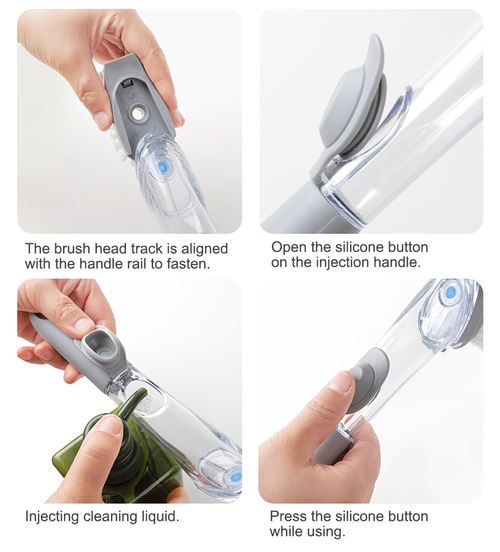 The brush head track is aligned with the handle rail to fasten.

Open the silicone button on the injection handle.

Injecting cleaning liquid.

Press the silicone button while using.