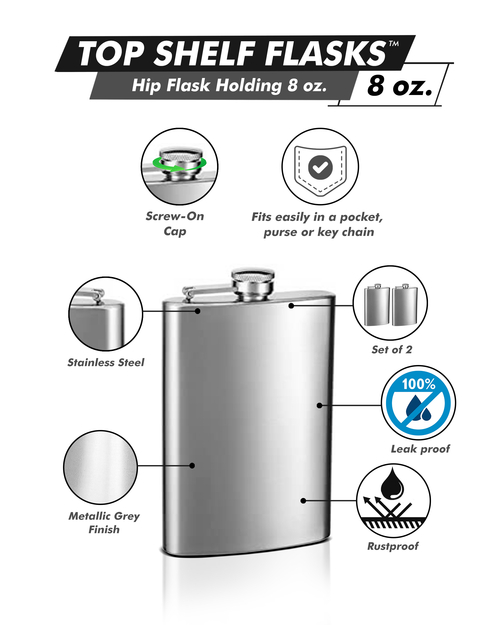 TOP SHELF FLASKS™
Hip Flask Holding 8 oz.
8 oz.

Screw-On Cap

Fits easily in a pocket, purse or key chain

Stainless Steel

Set of 2

100%

Leak proof

Metallic Grey Finish

Rustproof