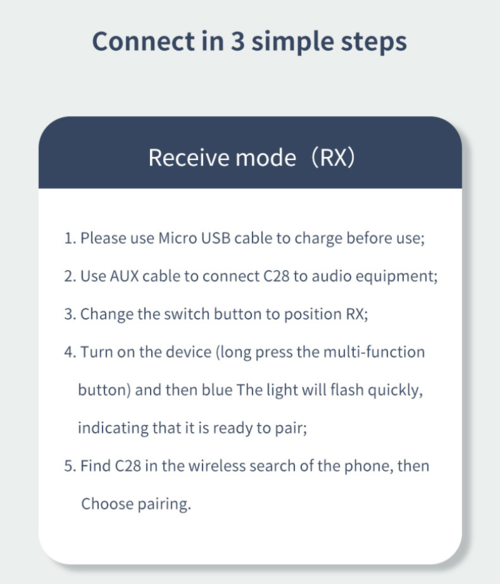 Connect in 3 simple steps

Receive mode（RX）

1. Please use Micro USB cable to charge before use;

2. Use AUX cable to connect C28 to audio equipment;

3. Change the switch button to position RX;

4. Turn on the device (long press the multi-function button) and then blue The light will flash quickly, indicating that it is ready to pair;

5. Find C28 in the wireless search of the phone, then Choose pairing.