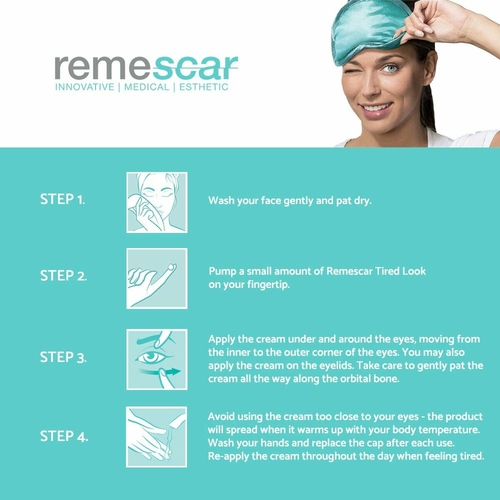 remescar
INNOVATIVE | MEDICAL | ESTHETIC

STEP 1.
Wash your face gently and pat dry.

STEP 2.
Pump a small amount of Remescar Tired Look on your fingertip.

STEP 3.
Apply the cream under and around the eyes, moving from the inner to the outer corner of the eyes. You may also apply the cream on the eyelids. Take care to gently pat the cream all the way along the orbital bone.

STEP 4.
Avoid using the cream too close to your eyes - the product will spread when it warms up with your body temperature. Wash your hands and replace the cap after each use. Re-apply the cream throughout the day when feeling tired.