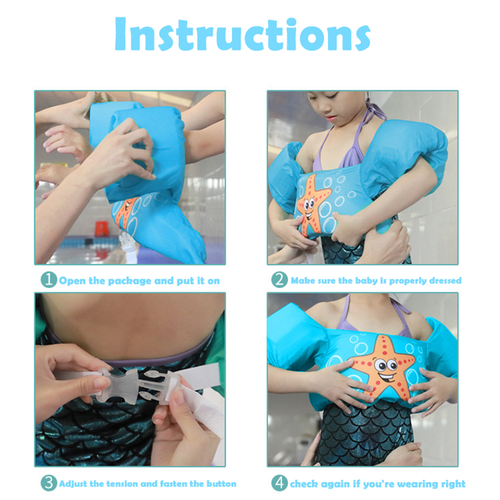 Instructions

1 Open the package and put it on

2 Make sure the baby is properly dressed

3 Adjust the tension and fasten the button

4 check again if you're wearing right