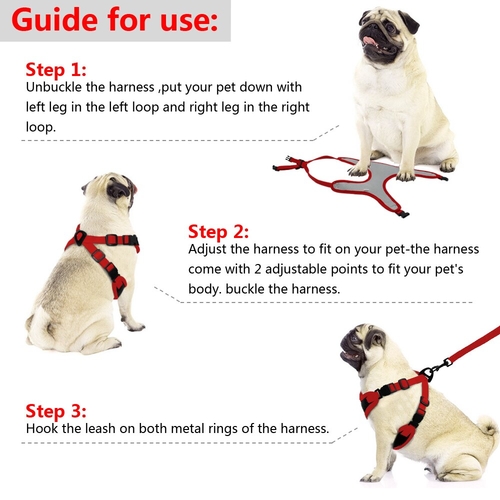 Guide for use:

Step 1:
Unbuckle the harness ,put your pet down with left leg in the left loop and right leg in the right loop.

Step 2:
Adjust the harness to fit on your pet-the harness come with 2 adjustable points to fit your pet's body. buckle the harness.

Step 3:
Hook the leash on both metal rings of the harness.