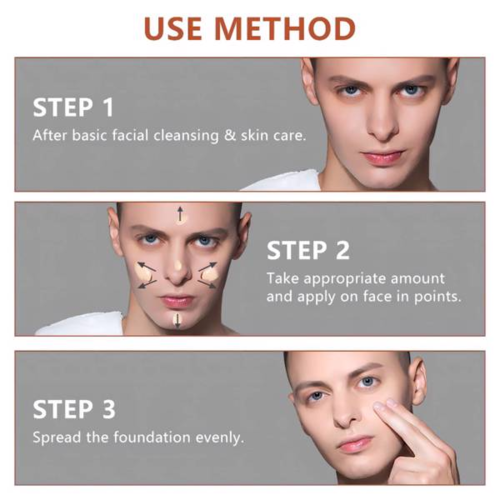 USE METHOD

STEP 1
After basic facial cleansing & skin care.

STEP 2
Take appropriate amount and apply on face in points.

STEP 3
Spread the foundation evenly.