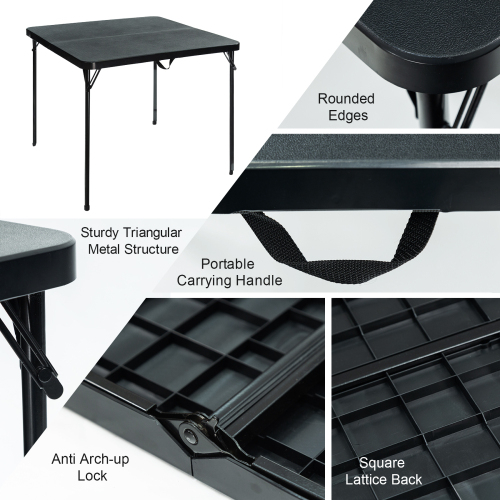 Rounded Edges

Sturdy Triangular Metal Structure

Portable Carrying Handle

Anti Arch-up Lock

Square Lattice Back