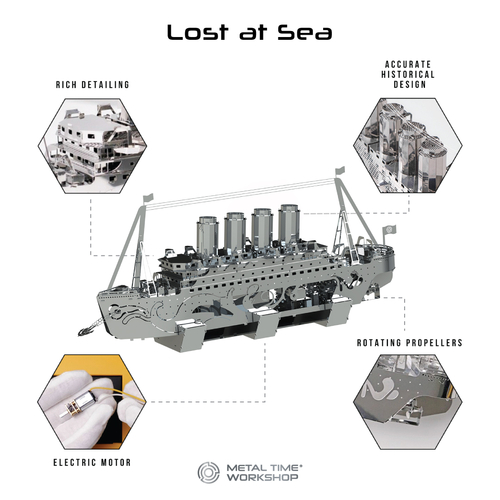 Lost at Sea

RICH DETAILING

ACCURATE HISTORICAL DESIGN

ROTATING PROPELLERS

ELECTRIC MOTOR

METAL TIME® WORKSHOP