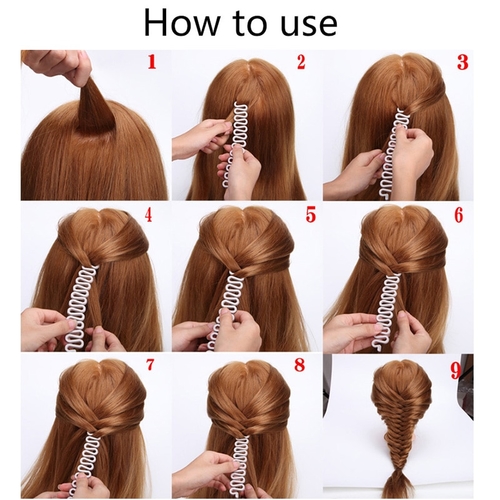 How to use

1

2

3

4

5

6

7

8

9