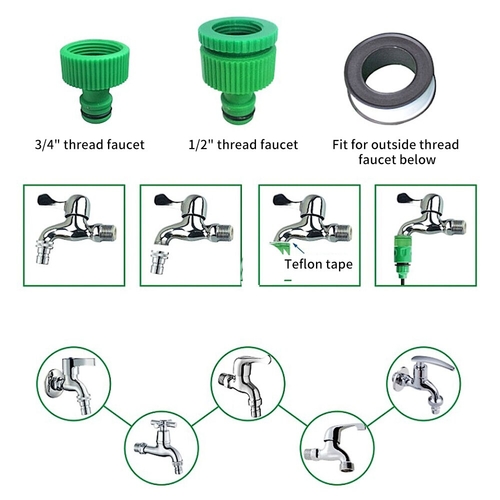 3/4" thread faucet

1/2" thread faucet

Fit for outside thread faucet below

Teflon tape