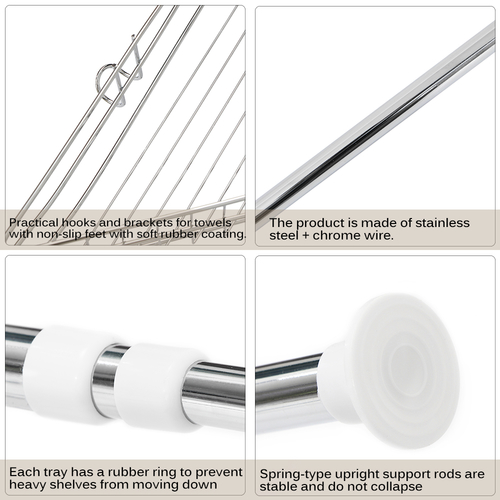 Practical hooks and brackets for towels with non-slip feet with soft rubber coating.

The product is made of stainless steel + chrome wire.

Each tray has a rubber ring to prevent heavy shelves from moving down

Spring-type upright support rods are stable and do not collapse