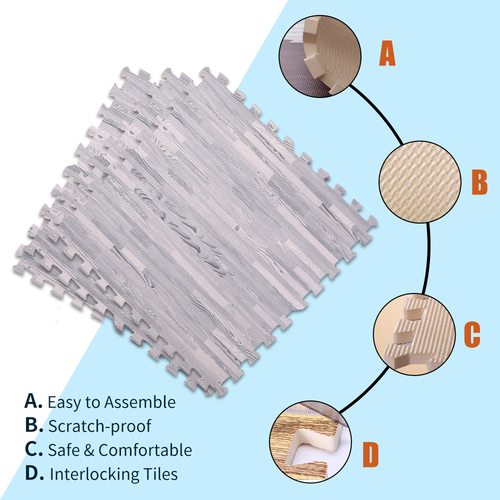 A

B

C

D

A. Easy to Assemble
B. Scratch-proof
C. Safe & Comfortable
D. Interlocking Tiles