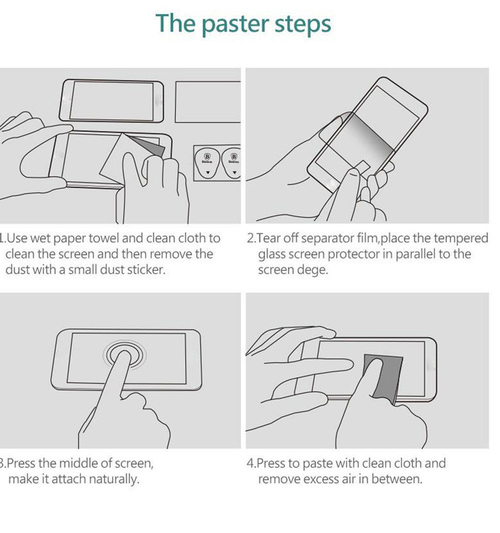 The paster steps

1.Use wet paper towel and clean cloth to clean the screen and then remove the dust with a small dust sticker.

2.Tear off separator film,place the tempered glass screen protector in parallel to the screen dege.

3.Press the middle of screen, make it attach naturally.

4.Press to paste with clean cloth and remove excess air in between.