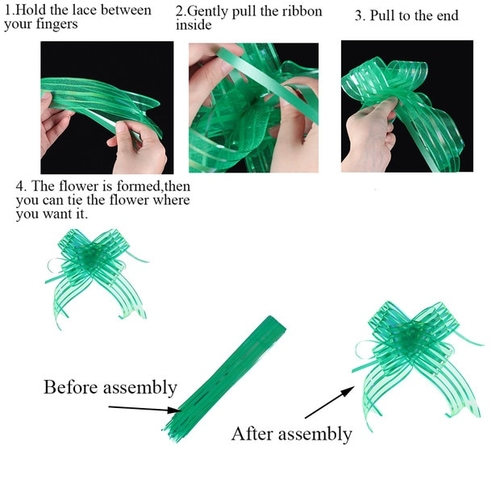 1.Hold the lace between your fingers

2.Gently pull the ribbon inside

3. Pull to the end

4. The flower is formed,then you can tie the flower where you want it.

Before assembly

After assembly