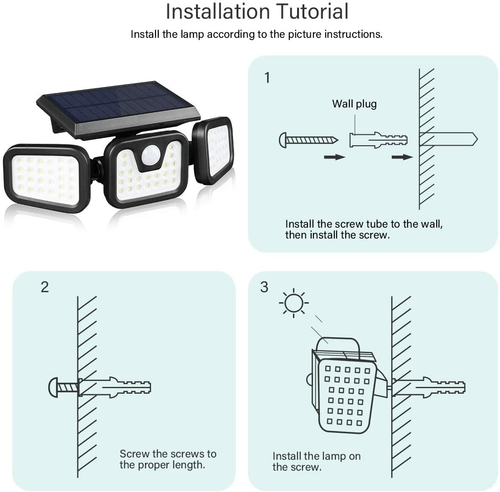 Installation Tutorial

Install the lamp according to the picture instructions.

1

Wall plug

Install the screw tube to the wall, then install the screw.

2

Screw the screws to the proper length.

3

Install the lamp on the screw.