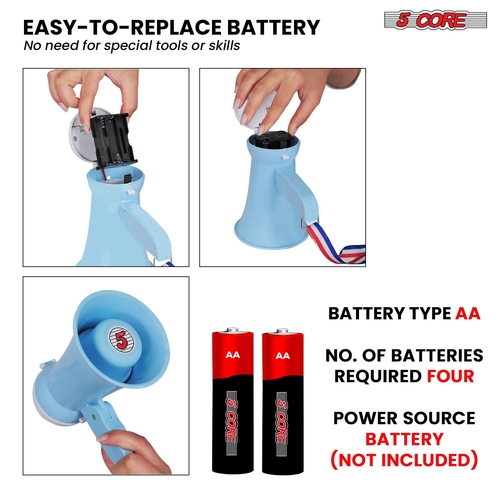 EASY-TO-REPLACE BATTERY
No need for special tools or skills

5 CORE

5

AA
5 CORE

AA
5 CORE

BATTERY TYPE AA

NO. OF BATTERIES REQUIRED FOUR

POWER SOURCE BATTERY (NOT INCLUDED)