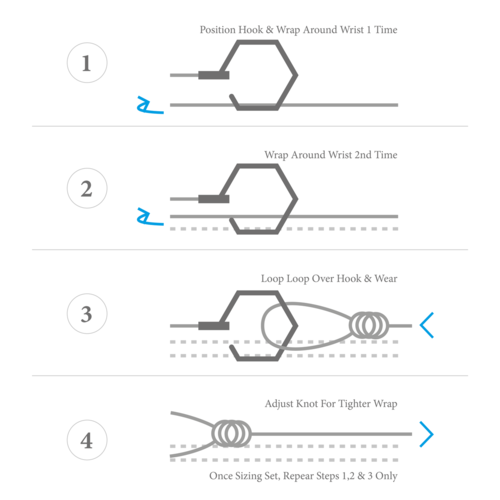 1

Position Hook & Wrap Around Wrist 1 Time

2

Wrap Around Wrist 2nd Time

3

Loop Loop Over Hook & Wear

4

Adjust Knot For Tighter Wrap

Once Sizing Set, Repear Steps 1,2 & 3 Only