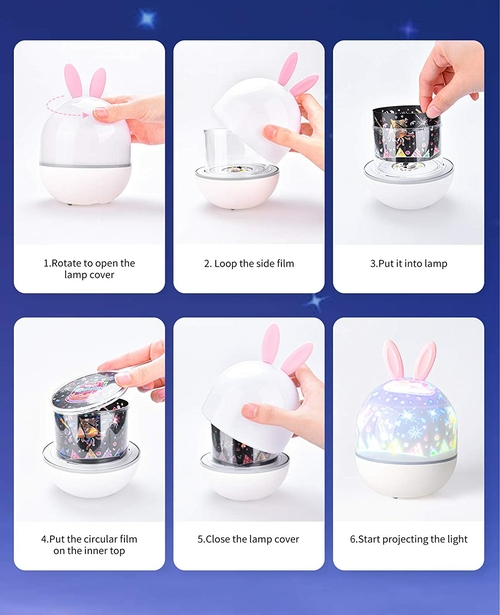 1.Rotate to open the lamp cover

2. Loop the side film

3.Put it into lamp

4.Put the circular film on the inner top

5.Close the lamp cover

6.Start projecting the light