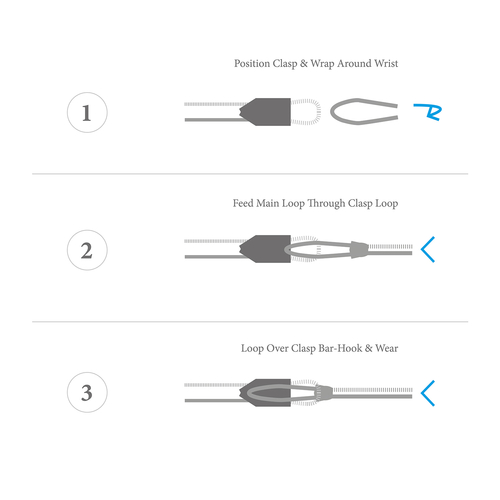 Position Clasp & Wrap Around Wrist

1

Feed Main Loop Through Clasp Loop

2

Loop Over Clasp Bar-Hook & Wear

3