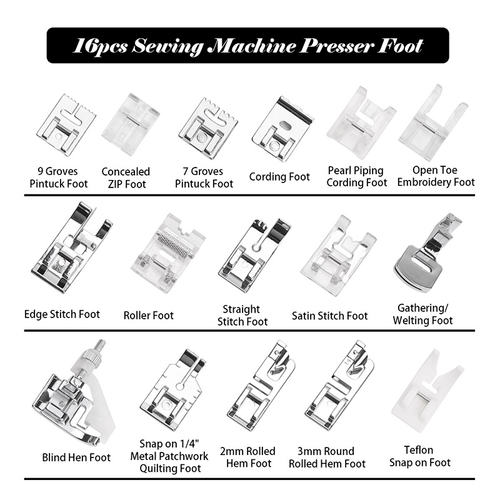 16pcs Sewing Machine Presser Foot

9 Groves Pintuck Foot

Concealed ZIP Foot

7 Groves Pintuck Foot

Cording Foot

Pearl Piping Cording Foot

Open Toe Embroidery Foot

Edge Stitch Foot

Roller Foot

Straight Stitch Foot

Satin Stitch Foot

Gathering/ Welting Foot

Blind Hen Foot

Snap on 1/4" Metal Patchwork Quilting Foot

2mm Rolled Hem Foot

3mm Round Rolled Hem Foot

Teflon Snap on Foot