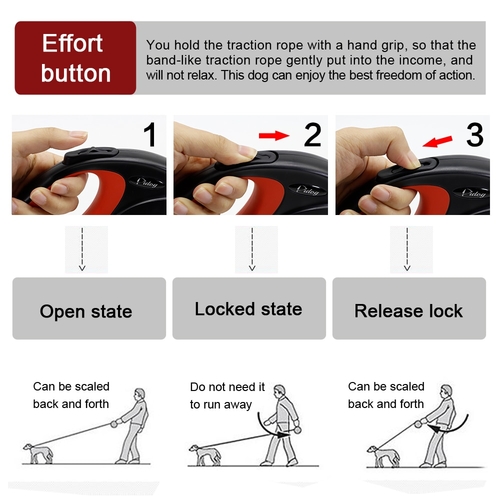 Effort button

You hold the traction rope with a hand grip, so that the band-like traction rope gently put into the income, and will not relax. This dog can enjoy the best freedom of action.

1

Vidog

2

Vidog

3

Vidog

Open state

Locked state

Release lock

Can be scaled back and forth

Do not need it to run away

Can be scaled back and forth