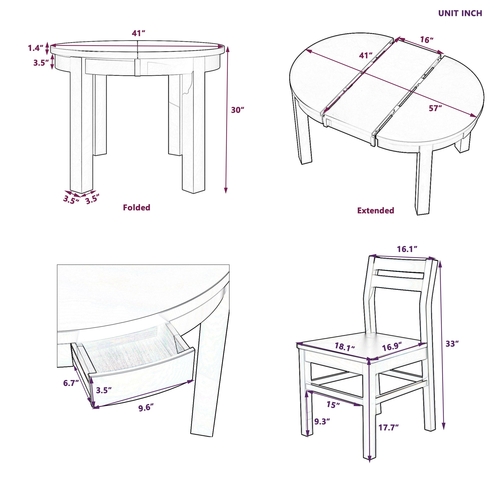 UNIT INCH

41"
1.4"
3.5"
30"
3.5" 3.5"
Folded

16"
41"
57"
Extended

6.7"
3.5"
9.6"

16.1"
18.1"
16.9"
33"
15"
9.3"
17.7"