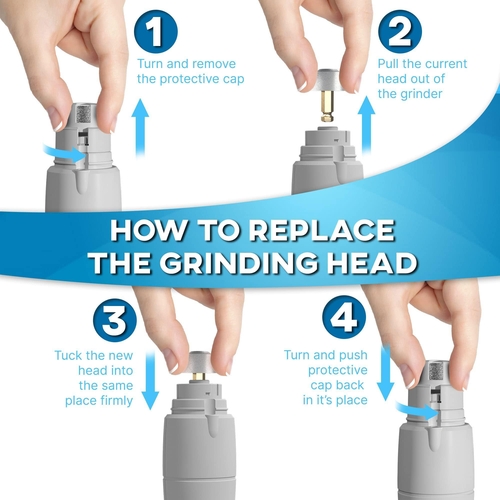 1
Turn and remove the protective cap

2
Pull the current head out of the grinder

HOW TO REPLACE THE GRINDING HEAD

3
Tuck the new head into the same place firmly

4
Turn and push protective cap back in it's place