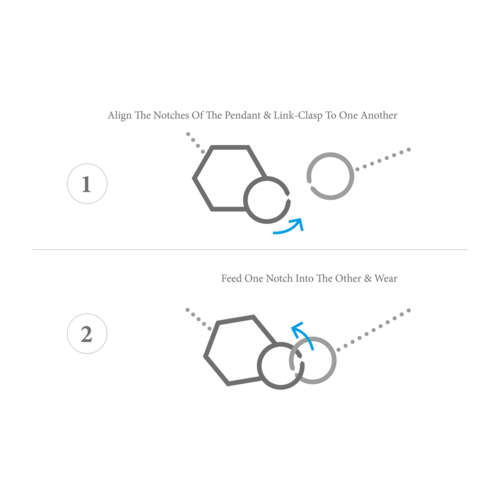 Align The Notches Of The Pendant & Link-Clasp To One Another

1

Feed One Notch Into The Other & Wear

2