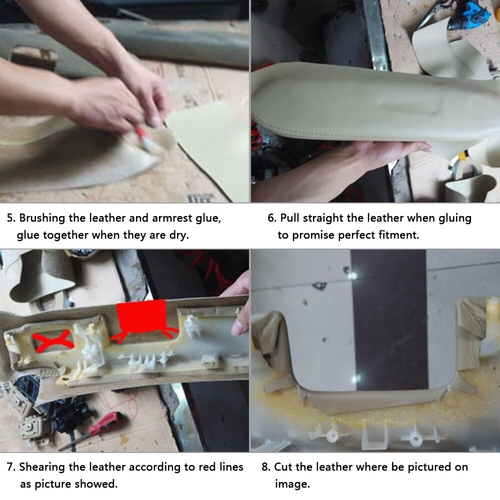 5. Brushing the leather and armrest glue, glue together when they are dry.

6. Pull straight the leather when gluing to promise perfect fitment.

7. Shearing the leather according to red lines as picture showed.

8. Cut the leather where be pictured on image.