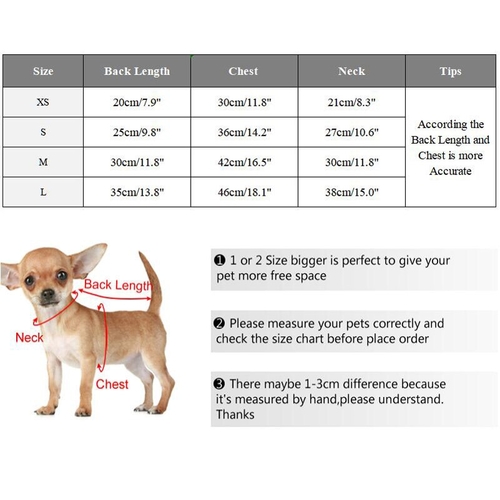 | Size | Back Length | Chest | Neck | Tips |
|---|---|---|---|---|
| XS | 20cm/7.9" | 30cm/11.8" | 21cm/8.3" | According the Back Length and Chest is more Accurate |
| S | 25cm/9.8" | 36cm/14.2" | 27cm/10.6" | |
| M | 30cm/11.8" | 42cm/16.5" | 30cm/11.8" | |
| L | 35cm/13.8" | 46cm/18.1" | 38cm/15.0" | |

Back Length

Neck

Chest

❶ 1 or 2 Size bigger is perfect to give your pet more free space

❷ Please measure your pets correctly and check the size chart before place order

❸ There maybe 1-3cm difference because it's measured by hand,please understand. Thanks