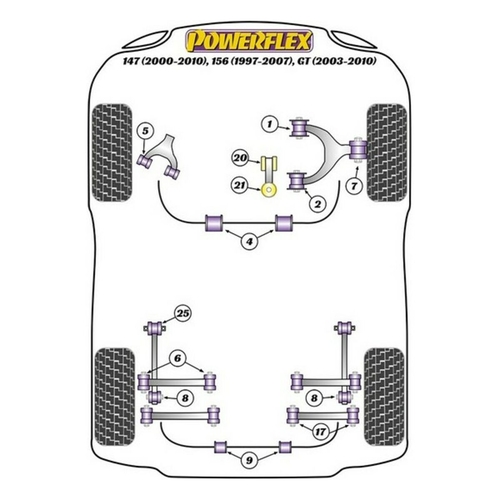 POWERFLEX
147 (2000-2010), 156 (1997-2007), GT (2003-2010)

5
1
20
21
2
7
4
25
6
8
8
17
9