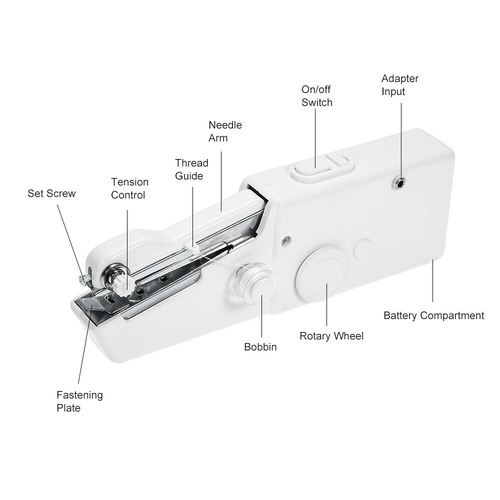 Adapter Input

On/off Switch

Needle Arm

Thread Guide

Tension Control

Set Screw

Battery Compartment

Rotary Wheel

Bobbin

Fastening Plate