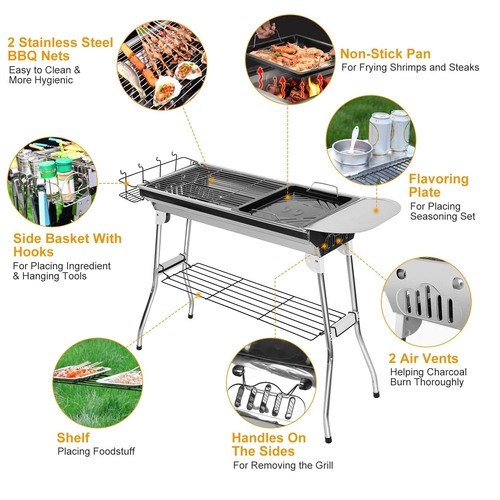 2 Stainless Steel BBQ Nets
Easy to Clean & More Hygienic

Non-Stick Pan
For Frying Shrimps and Steaks

Flavoring Plate
For Placing Seasoning Set

Side Basket With Hooks
For Placing Ingredient & Hanging Tools

2 Air Vents
Helping Charcoal Burn Thoroughly

Shelf
Placing Foodstuff

Handles On The Sides
For Removing the Grill