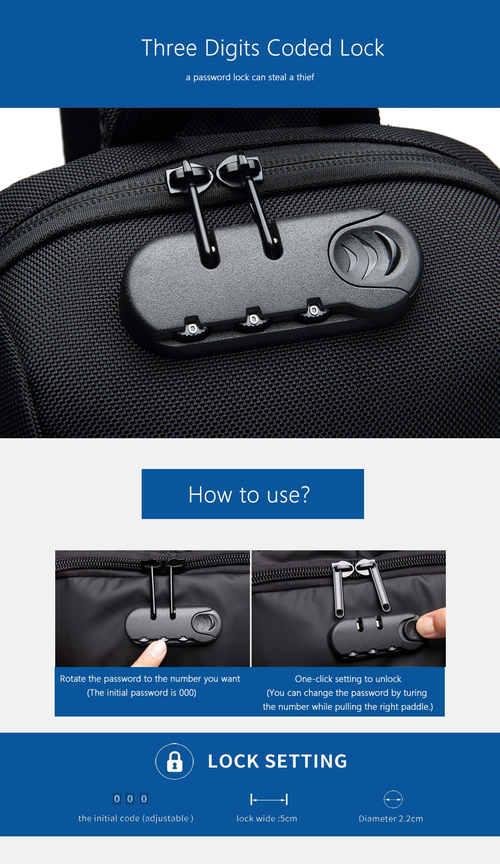 Three Digits Coded Lock

a password lock can steal a thief

How to use?

Rotate the password to the number you want
(The initial password is 000)

One-click setting to unlock
(You can change the password by turing the number while pulling the right paddle.)

LOCK SETTING

0 0 0
the initial code (adjustable )

lock wide :5cm

Diameter 2.2cm