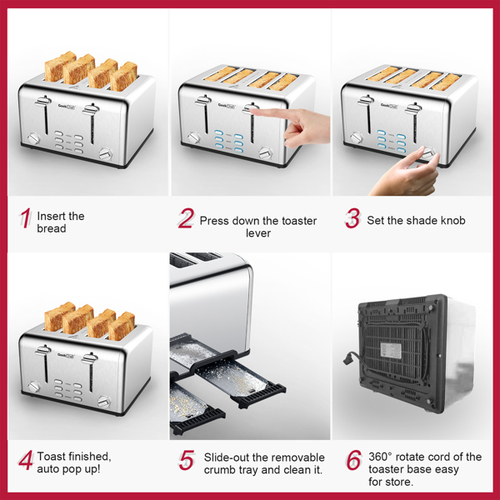 Geek Chef

1 Insert the bread

Geek Chef

2 Press down the toaster lever

Geek Chef

3 Set the shade knob

Geek Chef

4 Toast finished, auto pop up!

5 Slide-out the removable crumb tray and clean it.

6 360° rotate cord of the toaster base easy for store.