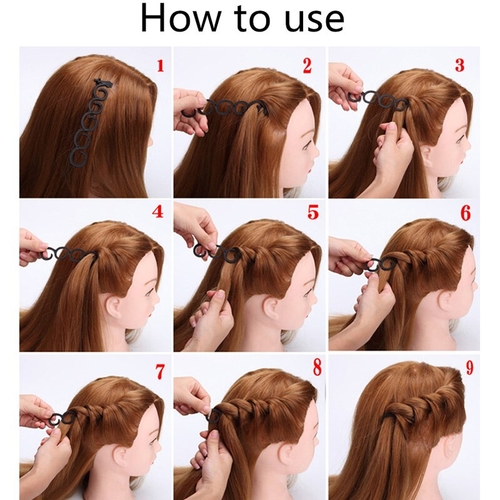 How to use

1

2

3

4

5

6

7

8

9