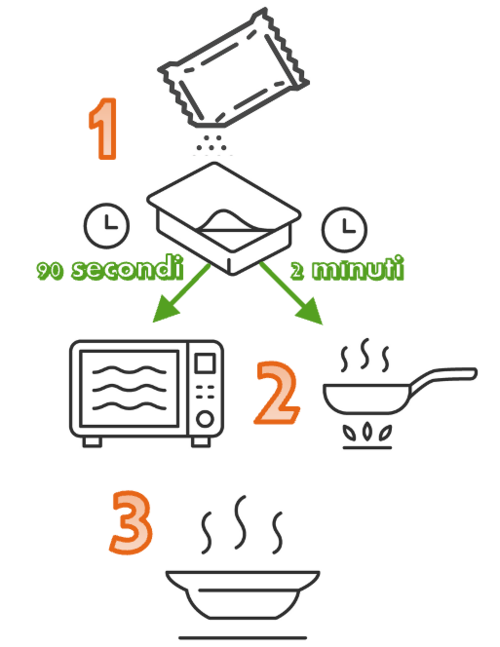 1

90 secondi

2 minuti

2

3