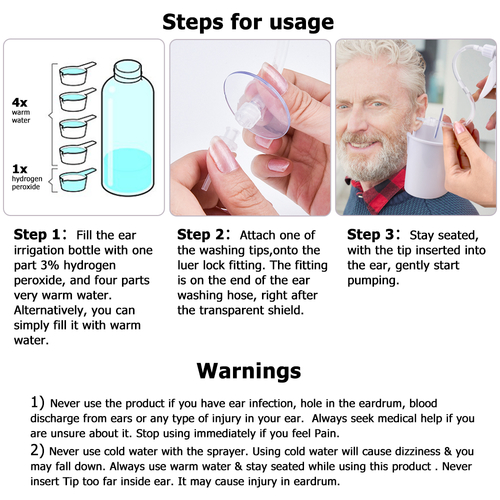 Steps for usage

4x
warm water

1x
hydrogen peroxide

Step 1： Fill the ear irrigation bottle with one part 3% hydrogen peroxide, and four parts very warm water. Alternatively, you can simply fill it with warm water.

Step 2： Attach one of the washing tips,onto the luer lock fitting. The fitting is on the end of the ear washing hose, right after the transparent shield.

Step 3： Stay seated, with the tip inserted into the ear, gently start pumping.

Warnings

1) Never use the product if you have ear infection, hole in the eardrum, blood discharge from ears or any type of injury in your ear. Always seek medical help if you are unsure about it. Stop using immediately if you feel Pain.

2) Never use cold water with the sprayer. Using cold water will cause dizziness & you may fall down. Always use warm water & stay seated while using this product . Never insert Tip too far inside ear. It may cause injury in eardrum.