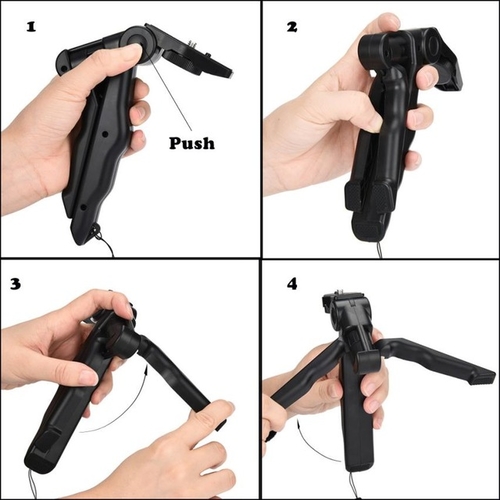 1

Push

2

3

4