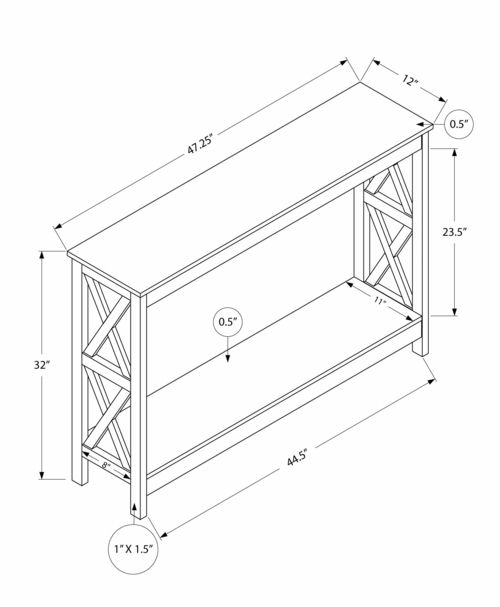 47.25"
12"
0.5"
23.5"
11"
0.5"
32"
8"
44.5"
1" X 1.5"